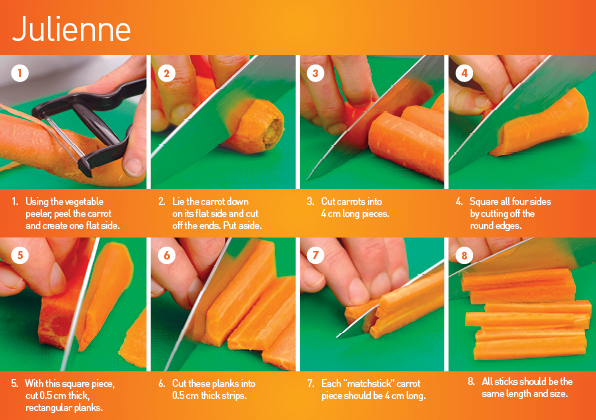 Julienne

1

2

3

4

1. Using the vegetable peeler, peel the carrot and create one flat side.

2. Lie the carrot down on its flat side and cut off the ends. Put aside.

3. Cut carrots into 4 cm long pieces.

4. Square all four sides by cutting off the round edges.

5

6

7

8

5. With this square piece, cut 0.5 cm thick, rectangular planks.

6. Cut these planks into 0.5 cm thick strips.

7. Each "matchstick" carrot piece should be 4 cm long.

8. All sticks should be the same length and size.