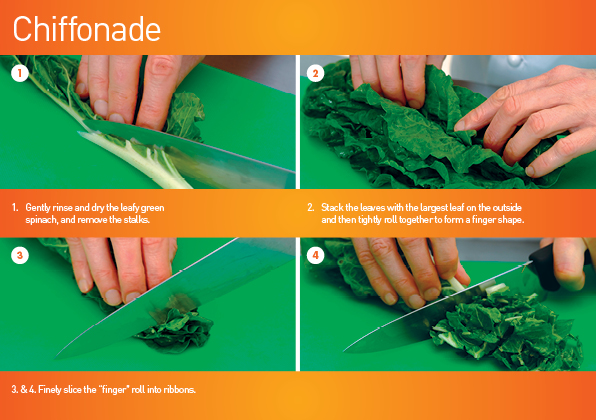 Chiffonade

1

2

1. Gently rinse and dry the leafy green spinach, and remove the stalks.

2. Stack the leaves with the largest leaf on the outside and then tightly roll together to form a finger shape.

3

4

3. & 4. Finely slice the "finger" roll into ribbons.