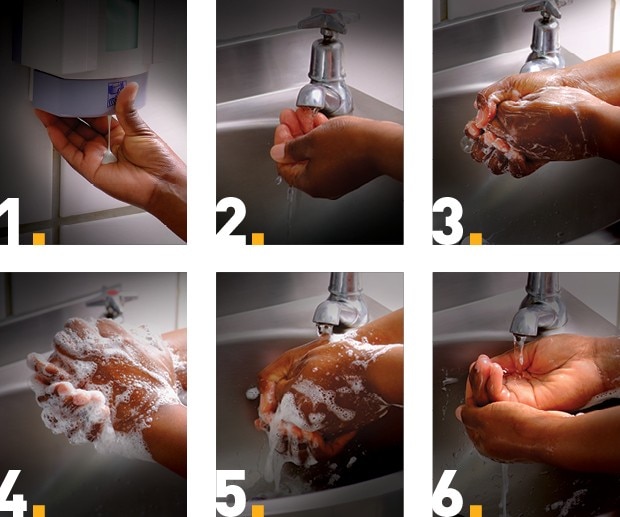 1.

2.

3.

4.

5.

6.